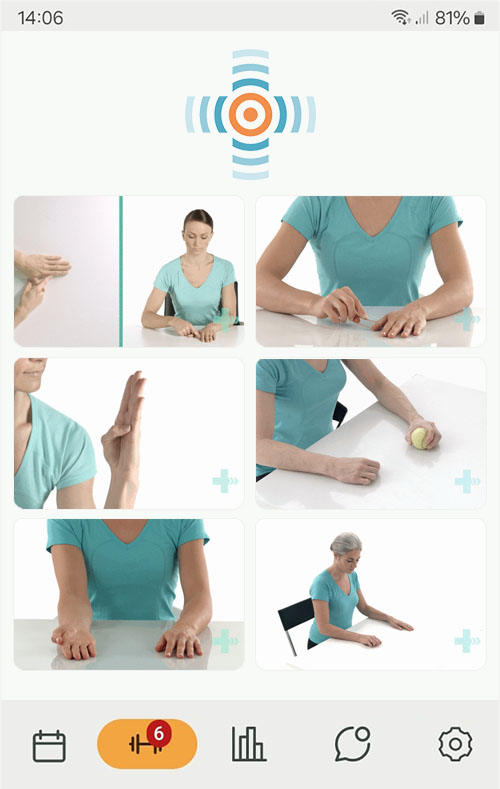 14:06
81%

6