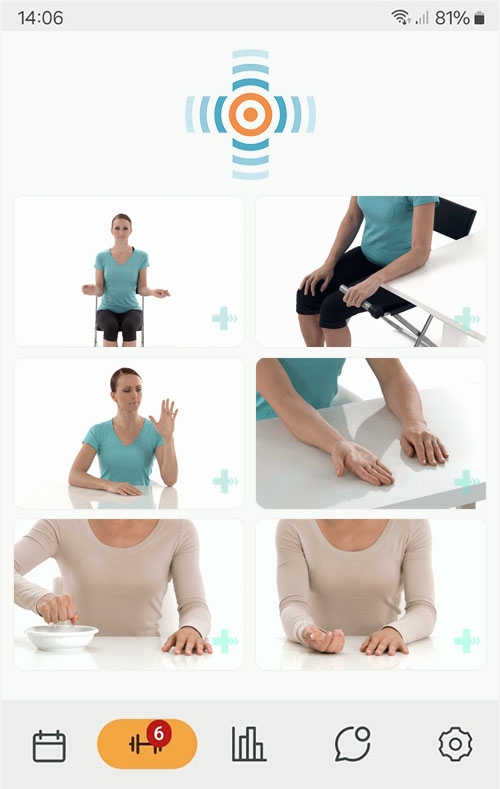 14:06
81%

6